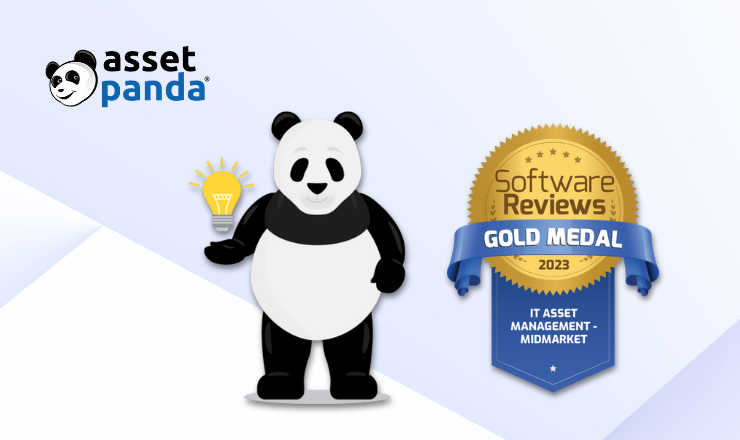 asset panda®

Software Reviews

GOLD MEDAL

2023

IT ASSET MANAGEMENT - MIDMARKET